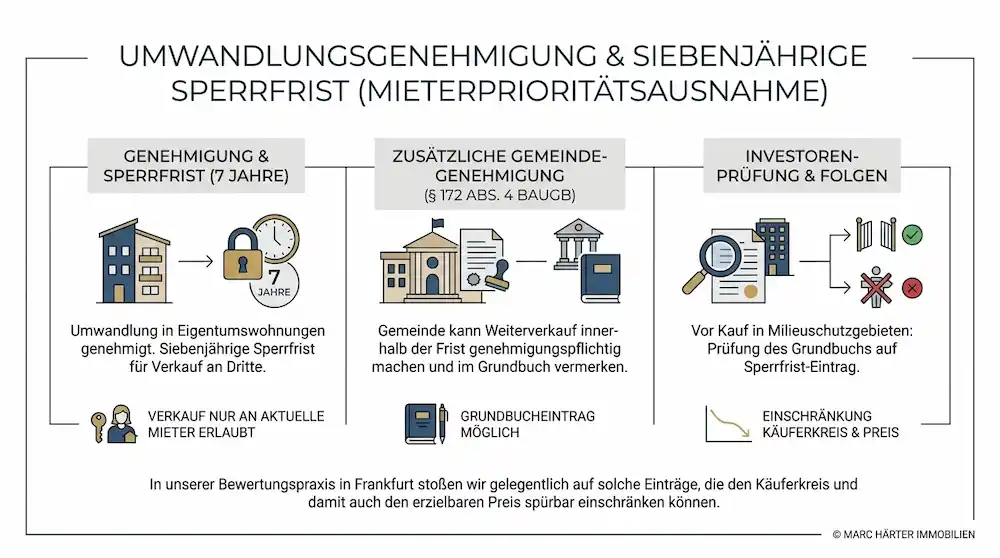 UMWANDLUNGSGENEHMIGUNG & SIEBENJÄHRIGE SPERRFRIST (MIETERPRIORITÄTSAUSNAHME)

GENEHMIGUNG & SPERRFRIST (7 JAHRE)

7 JAHRE

Umwandlung in Eigentumswohnungen genehmigt. Siebenjährige Sperrfrist für Verkauf an Dritte.

VERKAUF NUR AN AKTUELLE MIETER ERLAUBT

ZUSÄTZLICHE GEMEINDE-GENEHMIGUNG
(§ 172 ABS. 4 BAUGB)

Gemeinde kann Weiterverkauf innerhalb der Frist genehmigungspflichtig machen und im Grundbuch vermerken.

GRUNDBUCHEINTRAG MÖGLICH

INVESTOREN-PRÜFUNG & FOLGEN

Vor Kauf in Milieuschutzgebieten: Prüfung des Grundbuchs auf Sperrfrist-Eintrag.

EINSCHRÄNKUNG KÄUFERKREIS & PREIS

In unserer Bewertungspraxis in Frankfurt stoßen wir gelegentlich auf solche Einträge, die den Käuferkreis und damit auch den erzielbaren Preis spürbar einschränken können.

© MARC HÄRTER IMMOBILIEN