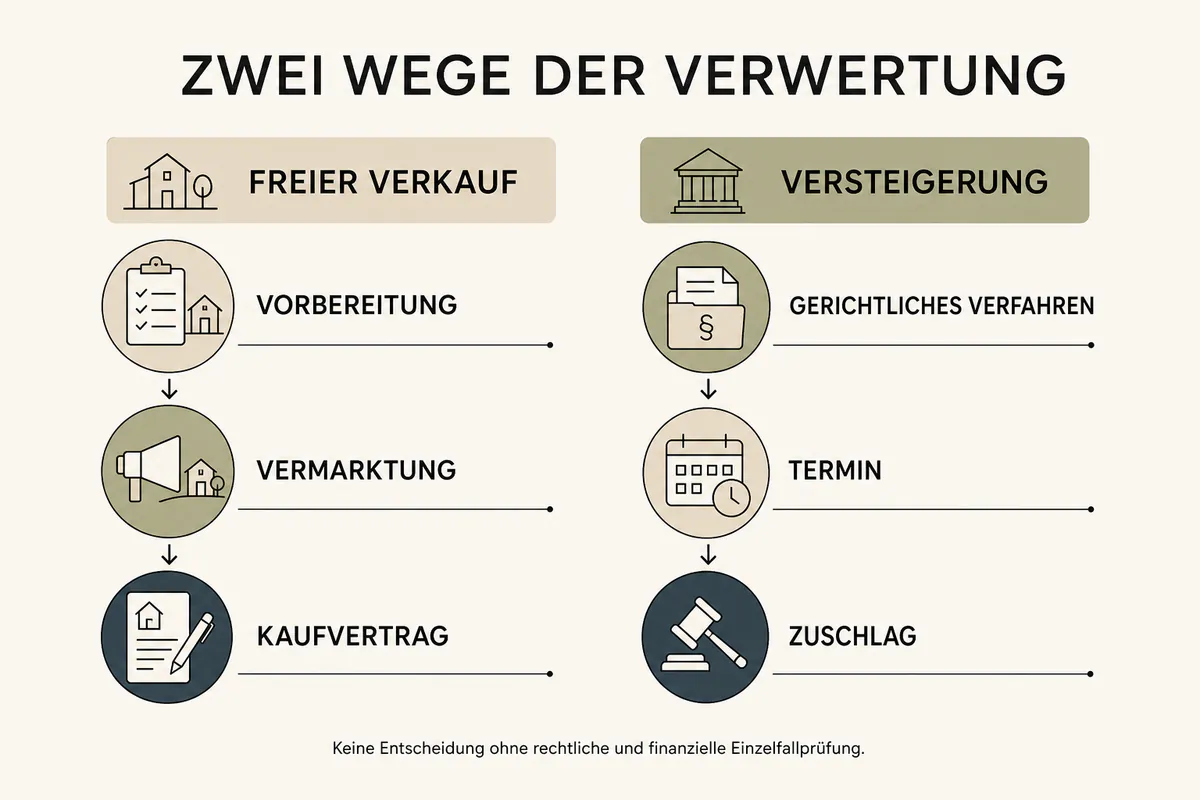 ZWEI WEGE DER VERWERTUNG

FREIER VERKAUF

VORBEREITUNG

VERMARKTUNG

KAUFVERTRAG

VERSTEIGERUNG

§

GERICHTLICHES VERFAHREN

TERMIN

ZUSCHLAG

Keine Entscheidung ohne rechtliche und finanzielle Einzelfallprüfung.