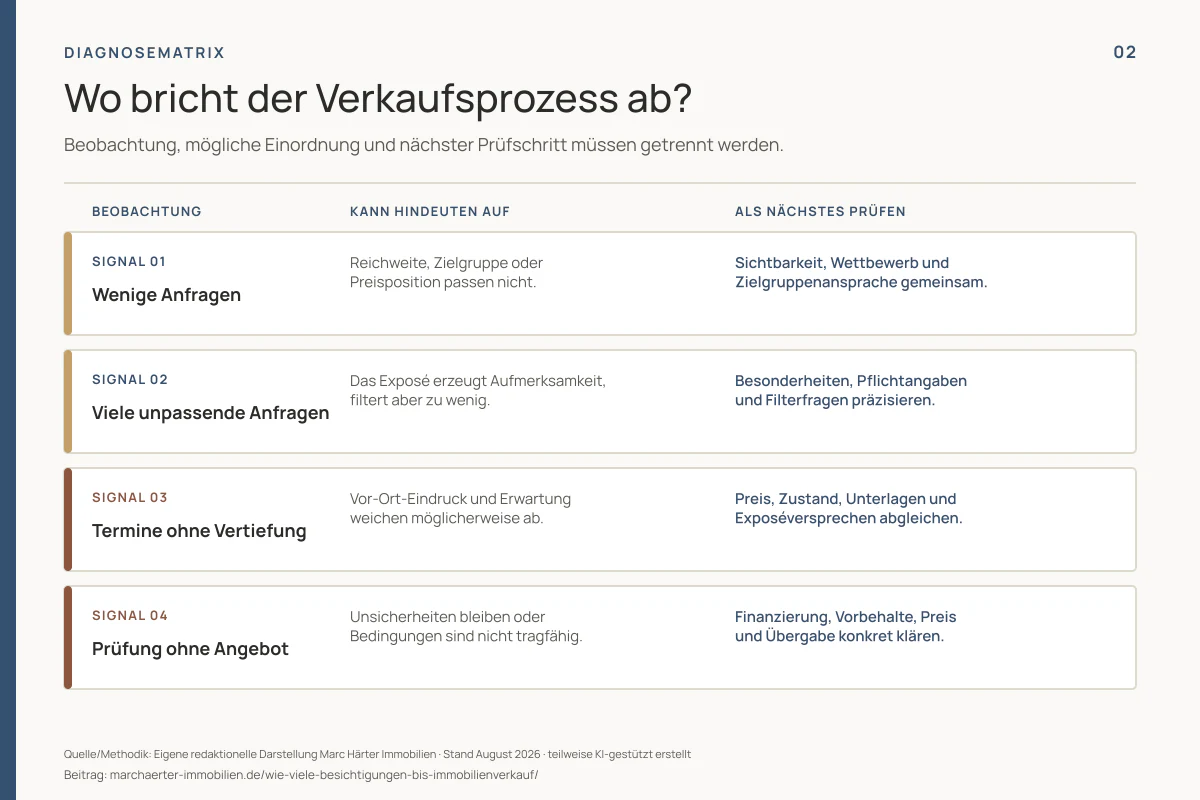 DIAGNOSEMATRIX

02

Wo bricht der Verkaufsprozess ab?

Beobachtung, mögliche Einordnung und nächster Prüfschritt müssen getrennt werden.

| BEOBACHTUNG | KANN HINDEUTEN AUF | ALS NÄCHSTES PRÜFEN |
|---|---|---|
| SIGNAL 01 Wenige Anfragen | Reichweite, Zielgruppe oder Preisposition passen nicht. | Sichtbarkeit, Wettbewerb und Zielgruppenansprache gemeinsam. |
| SIGNAL 02 Viele unpassende Anfragen | Das Exposé erzeugt Aufmerksamkeit, filtert aber zu wenig. | Besonderheiten, Pflichtangaben und Filterfragen präzisieren. |
| SIGNAL 03 Termine ohne Vertiefung | Vor-Ort-Eindruck und Erwartung weichen möglicherweise ab. | Preis, Zustand, Unterlagen und Exposéversprechen abgleichen. |
| SIGNAL 04 Prüfung ohne Angebot | Unsicherheiten bleiben oder Bedingungen sind nicht tragfähig. | Finanzierung, Vorbehalte, Preis und Übergabe konkret klären. |

Quelle/Methodik: Eigene redaktionelle Darstellung Marc Härter Immobilien · Stand August 2026 · teilweise KI-gestützt erstellt
Beitrag: marchaerter-immobilien.de/wie-viele-besichtigungen-bis-immobilienverkauf/