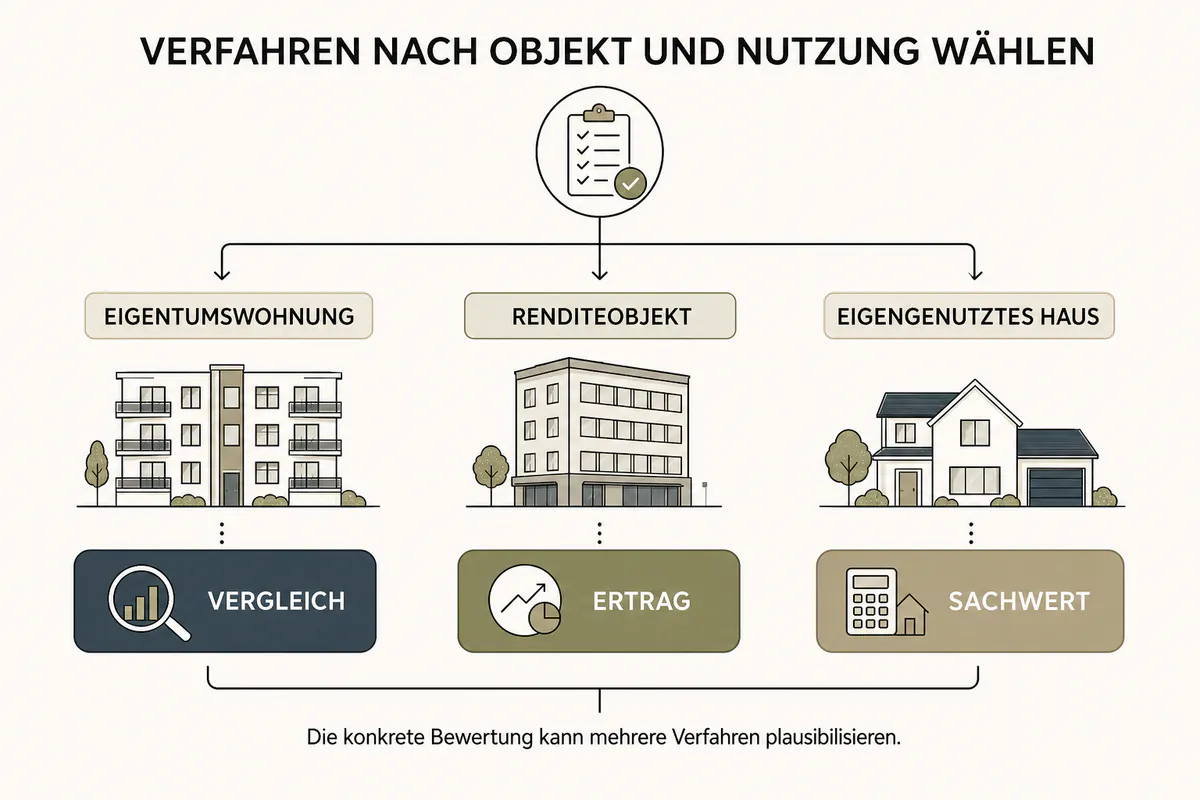 VERFAHREN NACH OBJEKT UND NUTZUNG WÄHLEN

EIGENTUMSWOHNUNG

RENDITEOBJEKT

EIGENGENUTZTES HAUS

VERGLEICH

ERTRAG

SACHWERT

Die konkrete Bewertung kann mehrere Verfahren plausibilisieren.