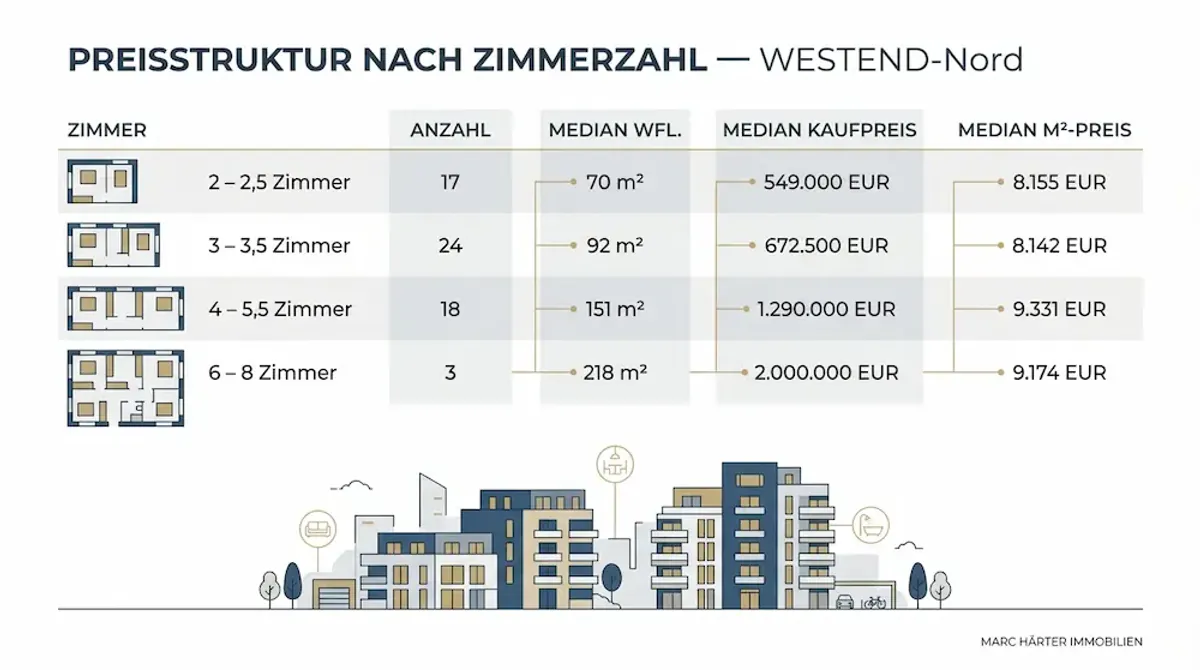 PREISSTRUKTUR NACH ZIMMERZAHL — WESTEND-Nord

| ZIMMER | ANZAHL | MEDIAN WFL. | MEDIAN KAUFPREIS | MEDIAN M²-PREIS |
|---|---|---|---|---|
| 2 – 2,5 Zimmer | 17 | 70 m² | 549.000 EUR | 8.155 EUR |
| 3 – 3,5 Zimmer | 24 | 92 m² | 672.500 EUR | 8.142 EUR |
| 4 – 5,5 Zimmer | 18 | 151 m² | 1.290.000 EUR | 9.331 EUR |
| 6 – 8 Zimmer | 3 | 218 m² | 2.000.000 EUR | 9.174 EUR |

MARC HÄRTER IMMOBILIEN