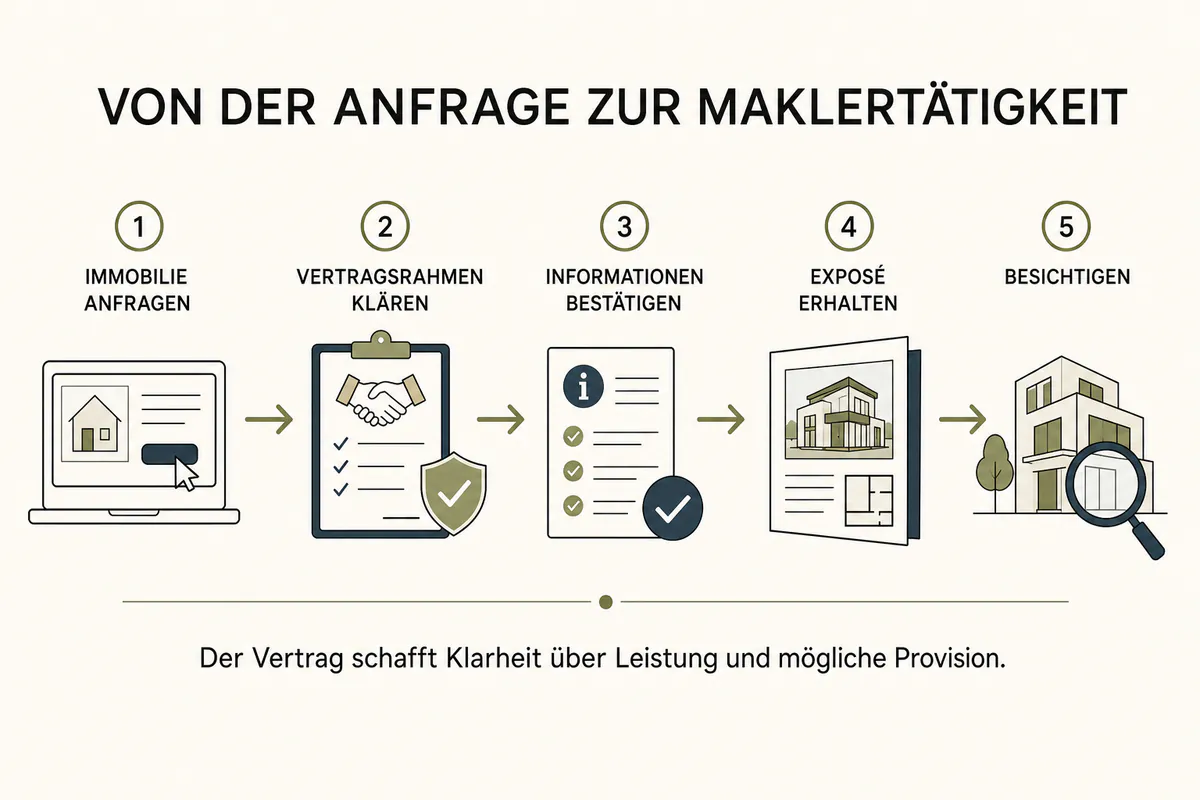 VON DER ANFRAGE ZUR MAKLERTÄTIGKEIT

1
IMMOBILIE ANFRAGEN

2
VERTRAGSRAHMEN KLÄREN

3
INFORMATIONEN BESTÄTIGEN

4
EXPOSÉ ERHALTEN

5
BESICHTIGEN

Der Vertrag schafft Klarheit über Leistung und mögliche Provision.