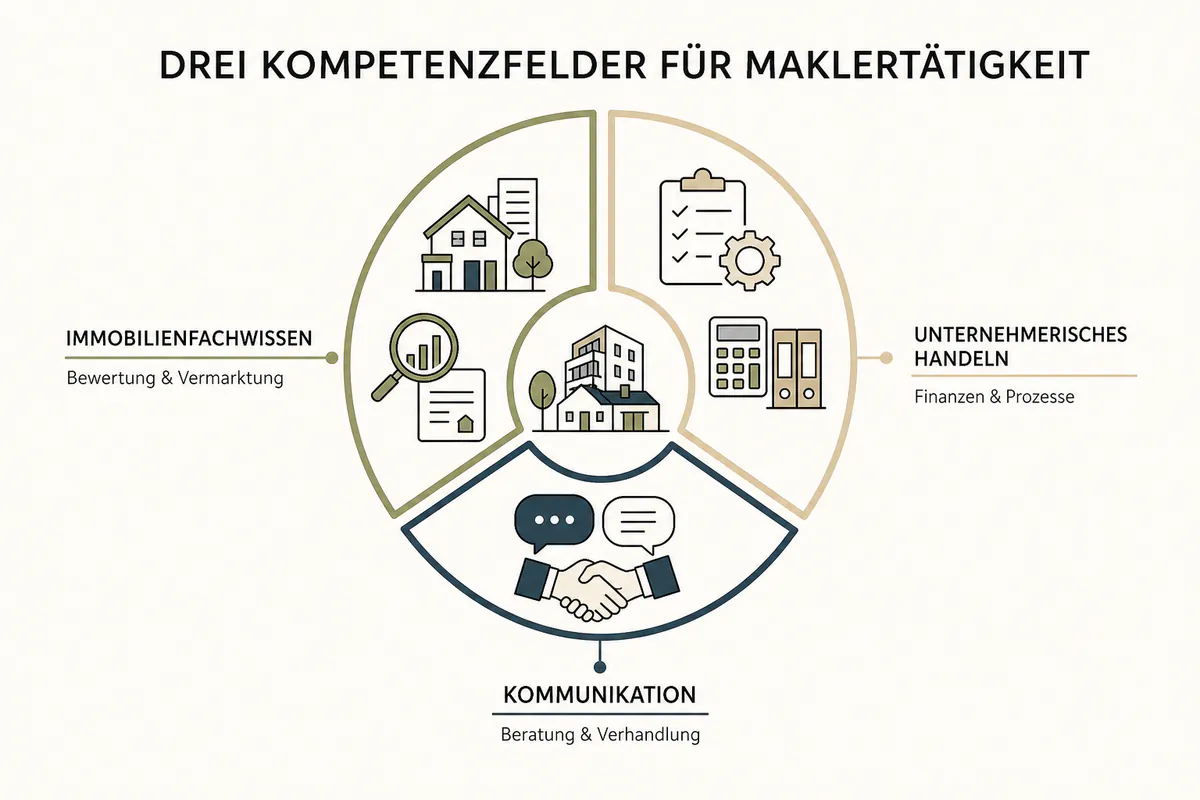 DREI KOMPETENZFELDER FÜR MAKLERTÄTIGKEIT

IMMOBILIENFACHWISSEN
Bewertung & Vermarktung

UNTERNEHMERISCHES HANDELN
Finanzen & Prozesse

KOMMUNIKATION
Beratung & Verhandlung