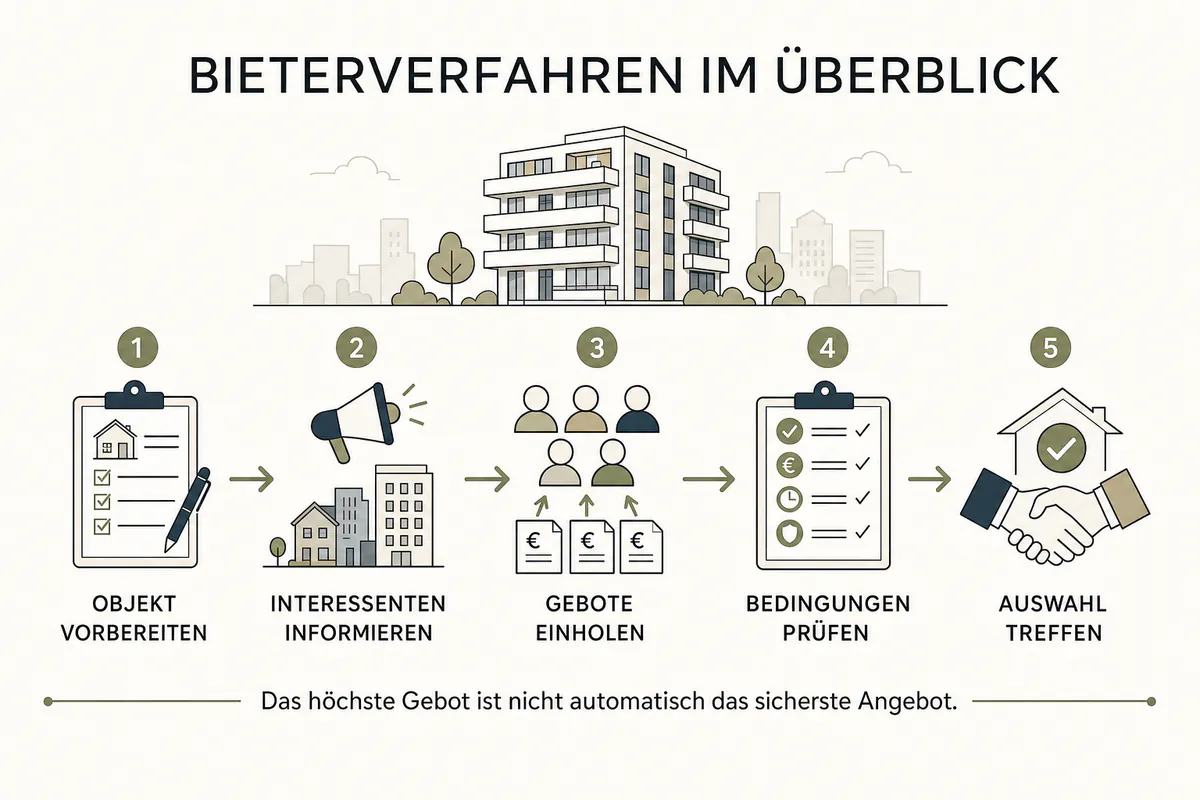 BIETERVERFAHREN IM ÜBERBLICK

1
OBJEKT VORBEREITEN

2
INTERESSENTEN INFORMIEREN

3
€
€
€
GEBOTE EINHOLEN

4
€
BEDINGUNGEN PRÜFEN

5
AUSWAHL TREFFEN

Das höchste Gebot ist nicht automatisch das sicherste Angebot.