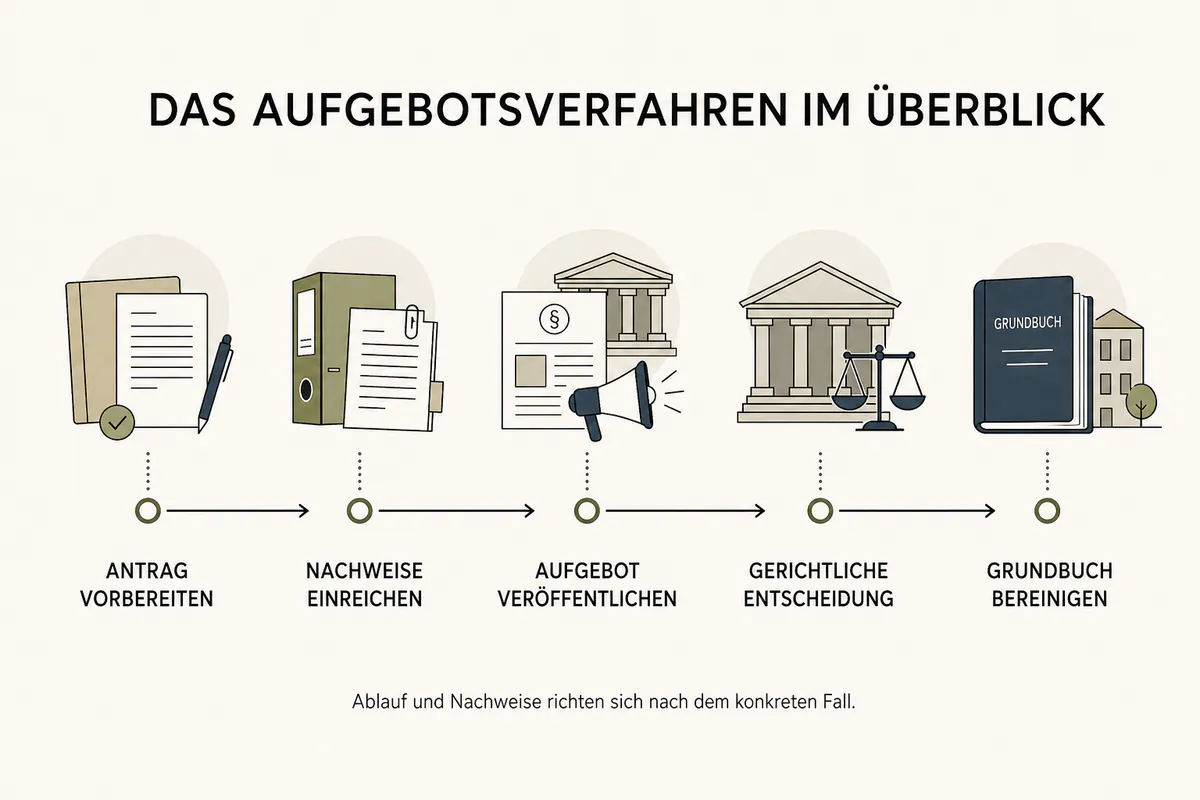 DAS AUFGEBOTSVERFAHREN IM ÜBERBLICK

§

GRUNDBUCH

ANTRAG VORBEREITEN

NACHWEISE EINREICHEN

AUFGEBOT VERÖFFENTLICHEN

GERICHTLICHE ENTSCHEIDUNG

GRUNDBUCH BEREINIGEN

Ablauf und Nachweise richten sich nach dem konkreten Fall.