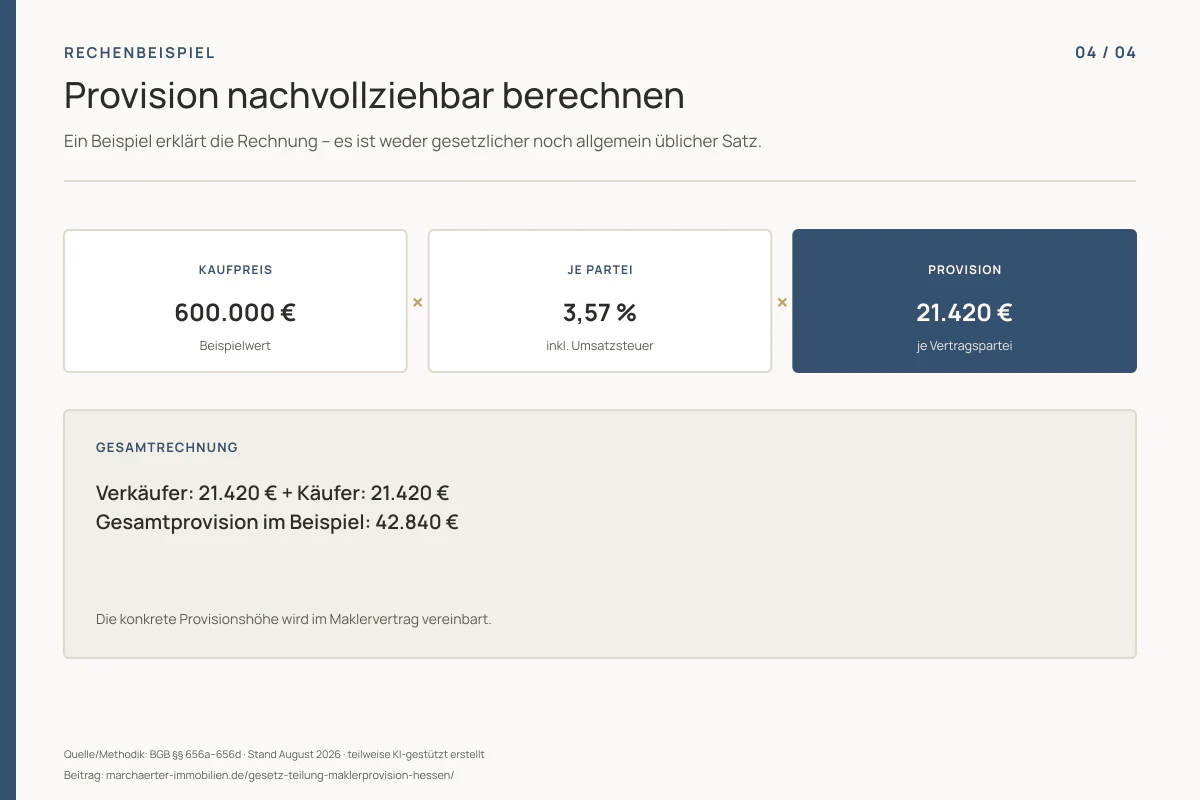 RECHENBEISPIEL

04 / 04

Provision nachvollziehbar berechnen

Ein Beispiel erklärt die Rechnung – es ist weder gesetzlicher noch allgemein üblicher Satz.

KAUFPREIS

600.000 €

Beispielwert

×

JE PARTEI

3,57 %

inkl. Umsatzsteuer

×

PROVISION

21.420 €

je Vertragspartei

GESAMTRECHNUNG

Verkäufer: 21.420 € + Käufer: 21.420 €
Gesamtprovision im Beispiel: 42.840 €

Die konkrete Provisionshöhe wird im Maklervertrag vereinbart.

Quelle/Methodik: BGB §§ 656a–656d · Stand August 2026 · teilweise KI-gestützt erstellt
Beitrag: marchaerter-immobilien.de/gesetz-teilung-maklerprovision-hessen/