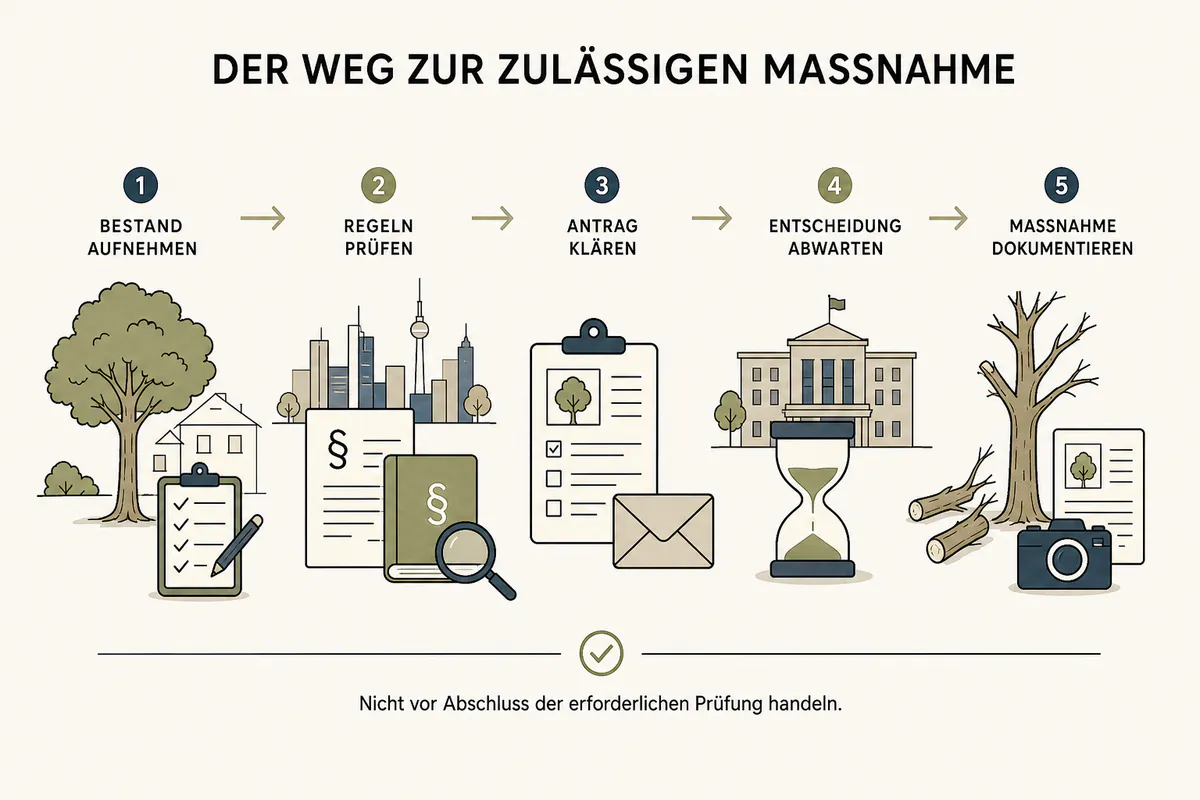 DER WEG ZUR ZULÄSSIGEN MASSNAHME

1
BESTAND AUFNEHMEN

2
REGELN PRÜFEN

3
ANTRAG KLÄREN

4
ENTSCHEIDUNG ABWARTEN

5
MASSNAHME DOKUMENTIEREN

§

§

Nicht vor Abschluss der erforderlichen Prüfung handeln.